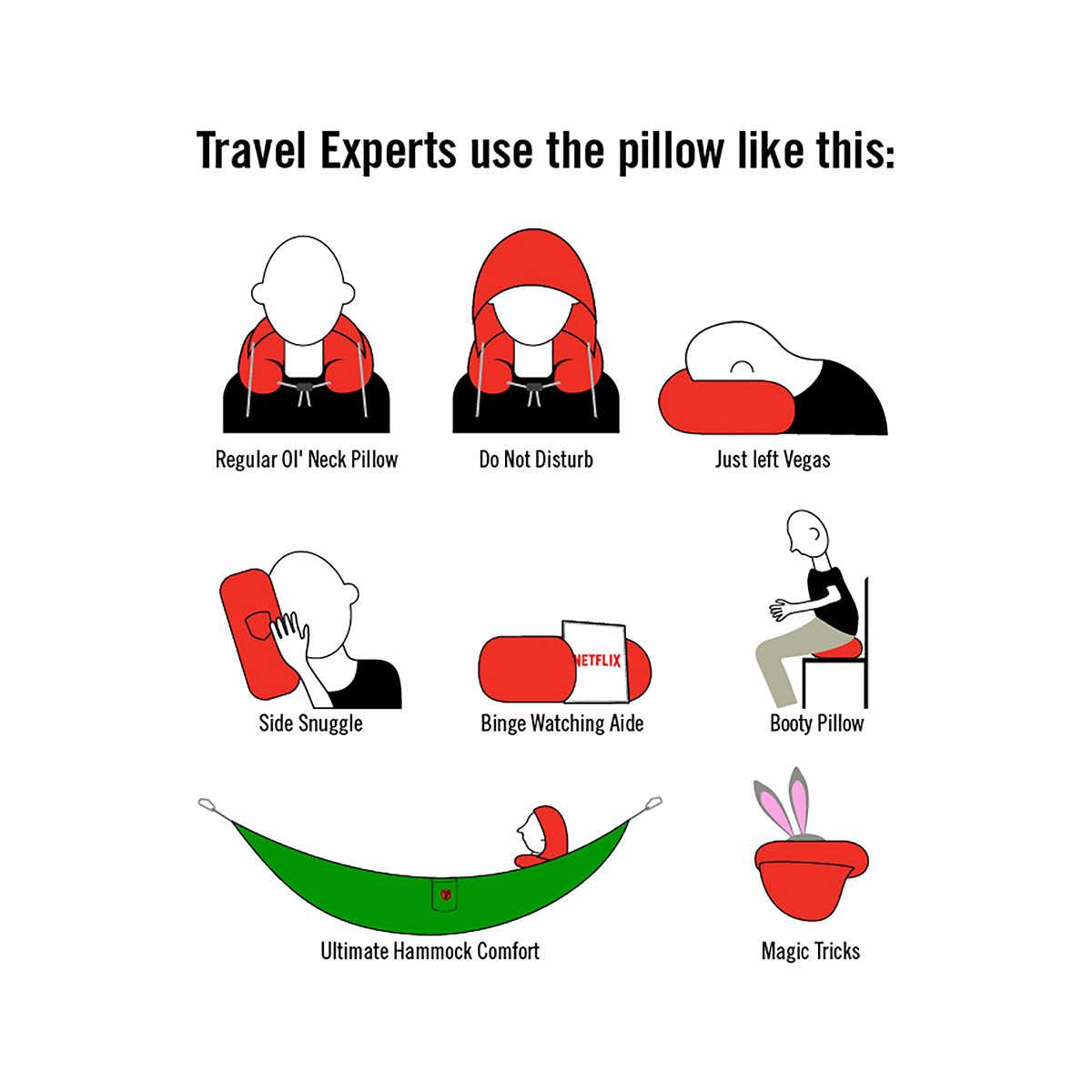 Travel Experts use the pillow like this:

Regular Ol' Neck Pillow

Do Not Disturb

Just left Vegas

Side Snuggle

NETFLIX

Binge Watching Aide

Booty Pillow

Ultimate Hammock Comfort

Magic Tricks