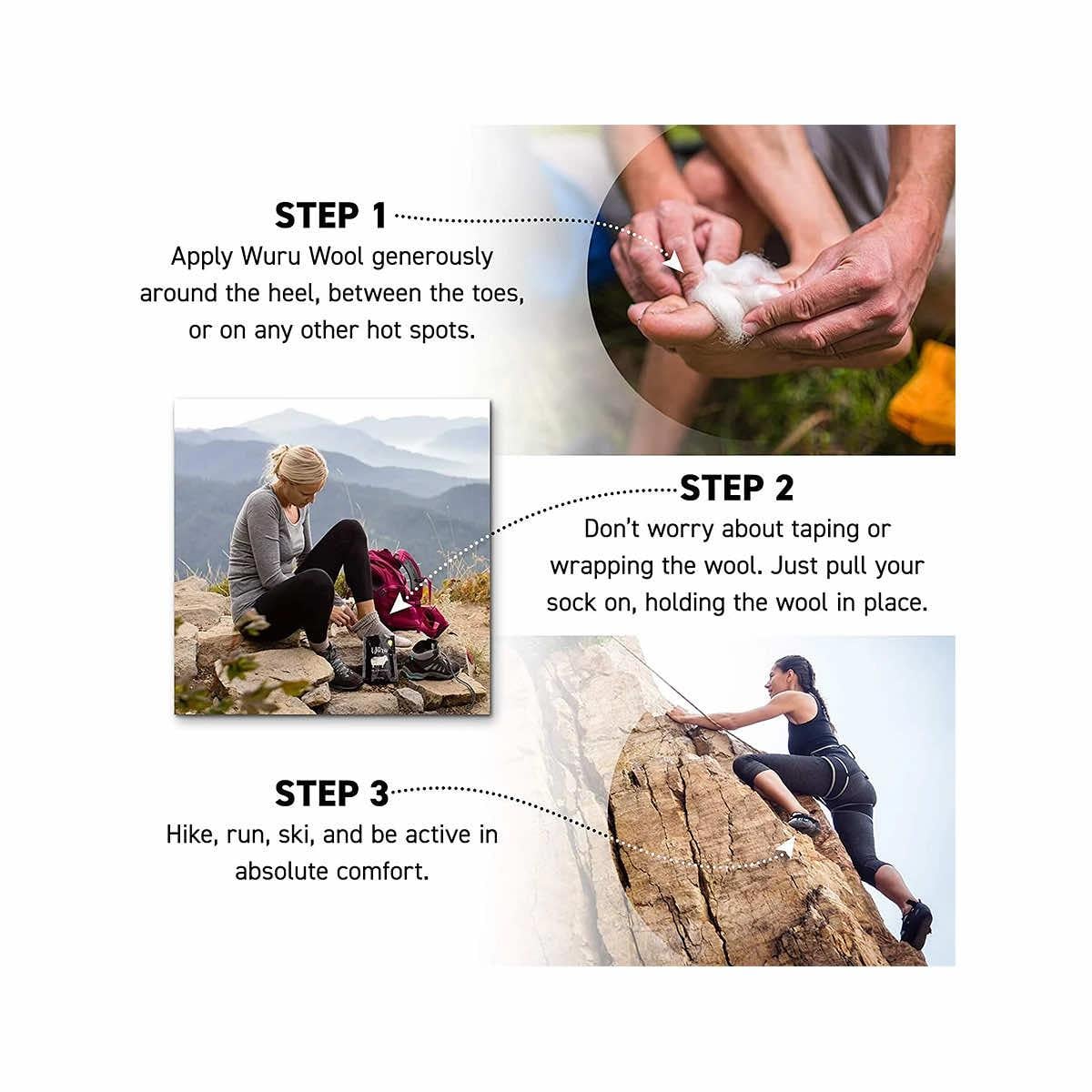 STEP 1
Apply Wuru Wool generously around the heel, between the toes, or on any other hot spots.

STEP 2
Don't worry about taping or wrapping the wool. Just pull your sock on, holding the wool in place.

STEP 3
Hike, run, ski, and be active in absolute comfort.